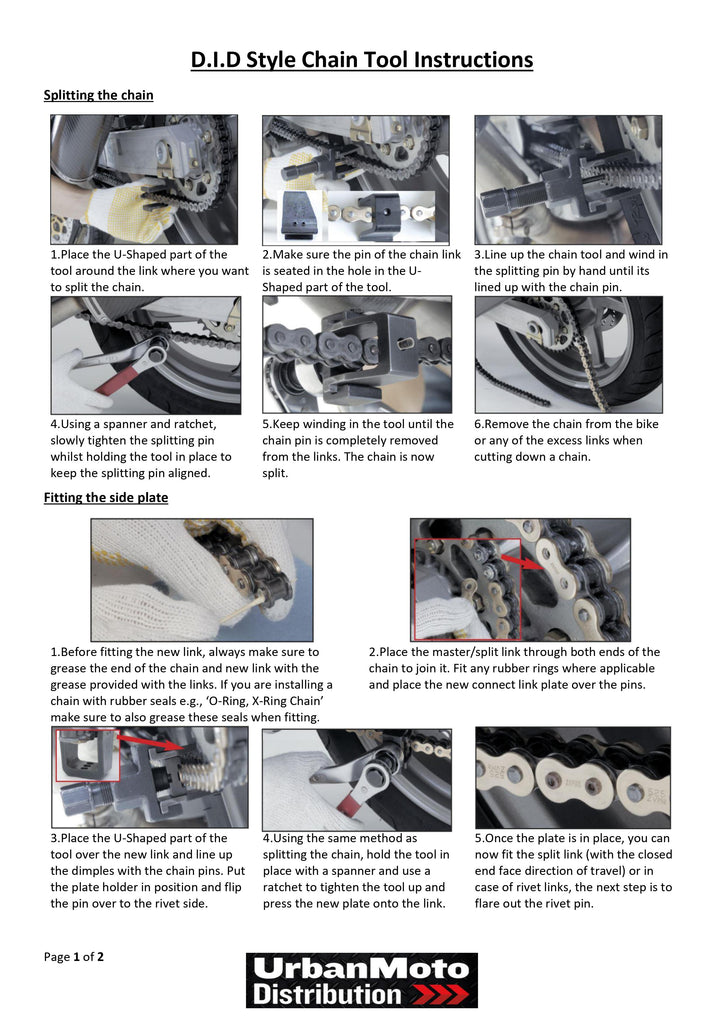 D.I.D Style Chain Tool Instructions

Splitting the chain

1.Place the U-Shaped part of the tool around the link where you want to split the chain.

2.Make sure the pin of the chain link is seated in the hole in the U-Shaped part of the tool.

3.Line up the chain tool and wind in the splitting pin by hand until its lined up with the chain pin.

4.Using a spanner and ratchet, slowly tighten the splitting pin whilst holding the tool in place to keep the splitting pin aligned.

5.Keep winding in the tool until the chain pin is completely removed from the links. The chain is now split.

6.Remove the chain from the bike or any of the excess links when cutting down a chain.

Fitting the side plate

1.Before fitting the new link, always make sure to grease the end of the chain and new link with the grease provided with the links. If you are installing a chain with rubber seals e.g., 'O-Ring, X-Ring Chain' make sure to also grease these seals when fitting.

2.Place the master/split link through both ends of the chain to join it. Fit any rubber rings where applicable and place the new connect link plate over the pins.

3.Place the U-Shaped part of the tool over the new link and line up the dimples with the chain pins. Put the plate holder in position and flip the pin over to the rivet side.

4.Using the same method as splitting the chain, hold the tool in place with a spanner and use a ratchet to tighten the tool up and press the new plate onto the link.

5.Once the plate is in place, you can now fit the split link (with the closed end face direction of travel) or in case of rivet links, the next step is to flare out the rivet pin.

Page 1 of 2

UrbanMoto Distribution