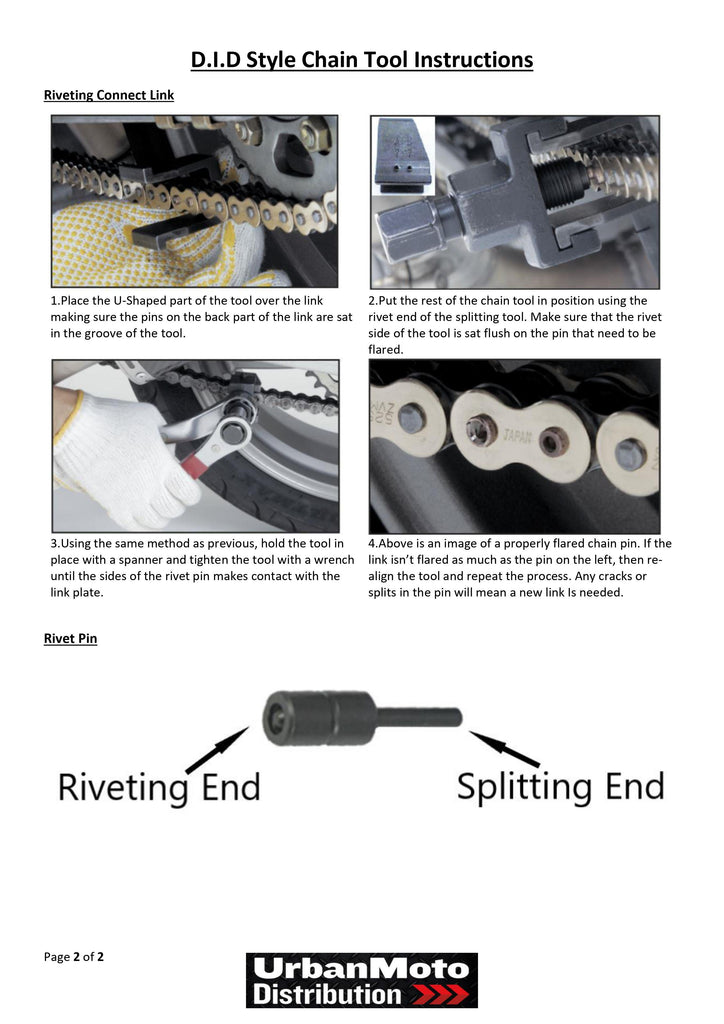 D.I.D Style Chain Tool Instructions

Riveting Connect Link

1.Place the U-Shaped part of the tool over the link making sure the pins on the back part of the link are sat in the groove of the tool.

2.Put the rest of the chain tool in position using the rivet end of the splitting tool. Make sure that the rivet side of the tool is sat flush on the pin that need to be flared.

JAPAN

3.Using the same method as previous, hold the tool in place with a spanner and tighten the tool with a wrench until the sides of the rivet pin makes contact with the link plate.

4.Above is an image of a properly flared chain pin. If the link isn't flared as much as the pin on the left, then re-align the tool and repeat the process. Any cracks or splits in the pin will mean a new link Is needed.

Rivet Pin

Riveting End

Splitting End

Page 2 of 2

UrbanMoto Distribution